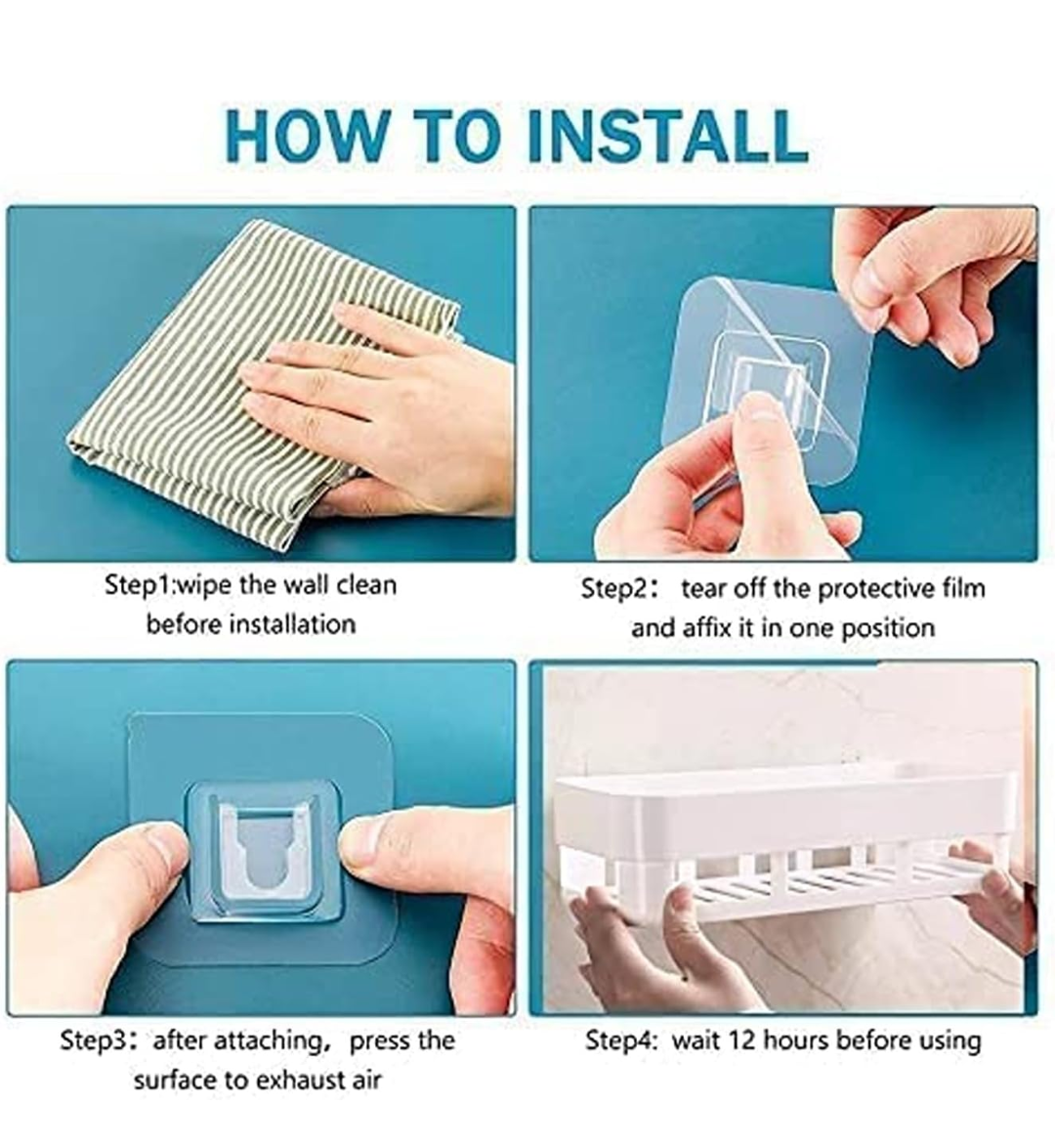 HOW TO INSTALL

Step1:wipe the wall clean before installation

Step2： tear off the protective film and affix it in one position

Step3：after attaching，press the surface to exhaust air

Step4: wait 12 hours before using